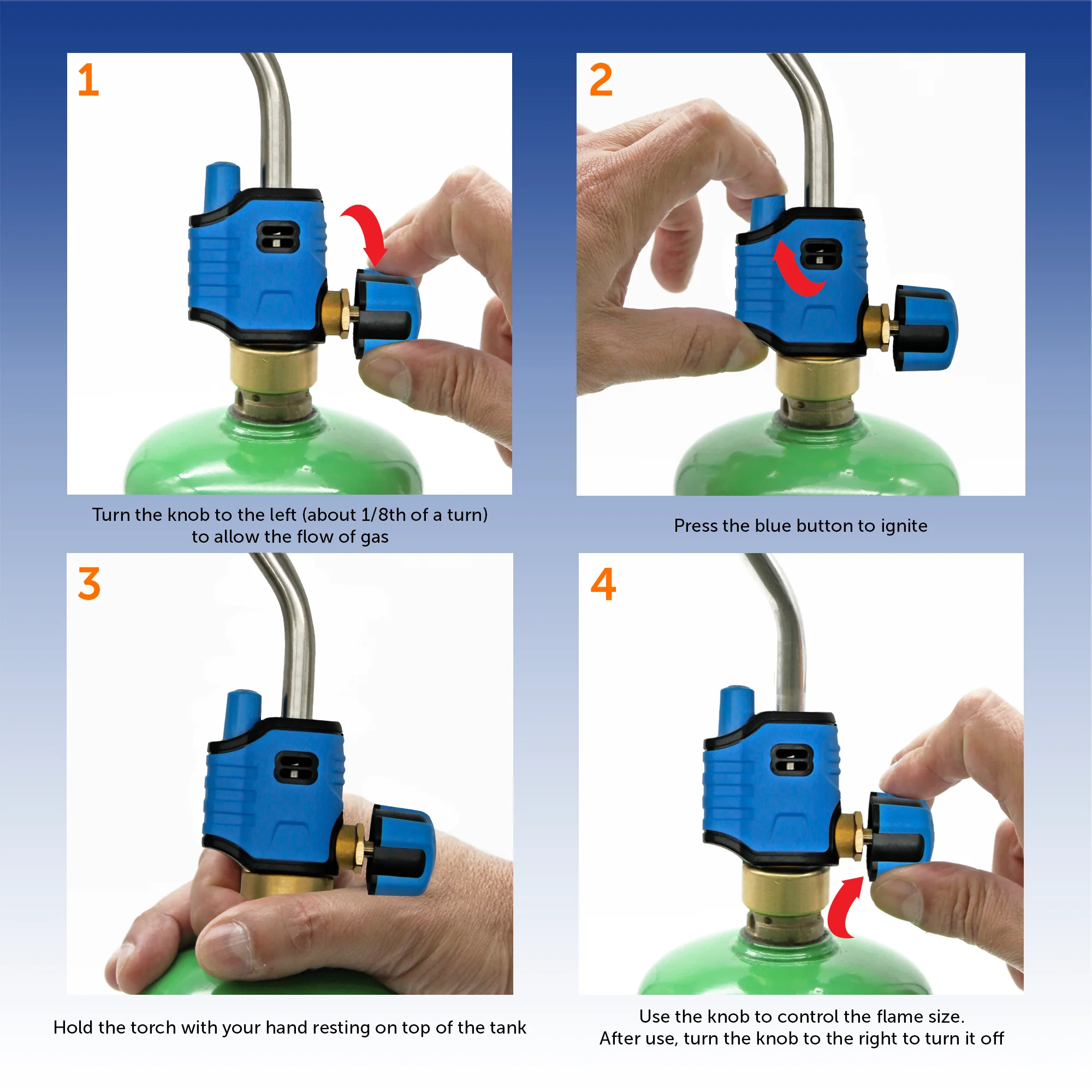 1

Turn the knob to the left (about 1/8th of a turn) to allow the flow of gas

2

Press the blue button to ignite

3

Hold the torch with your hand resting on top of the tank

4

Use the knob to control the flame size.
After use, turn the knob to the right to turn it off